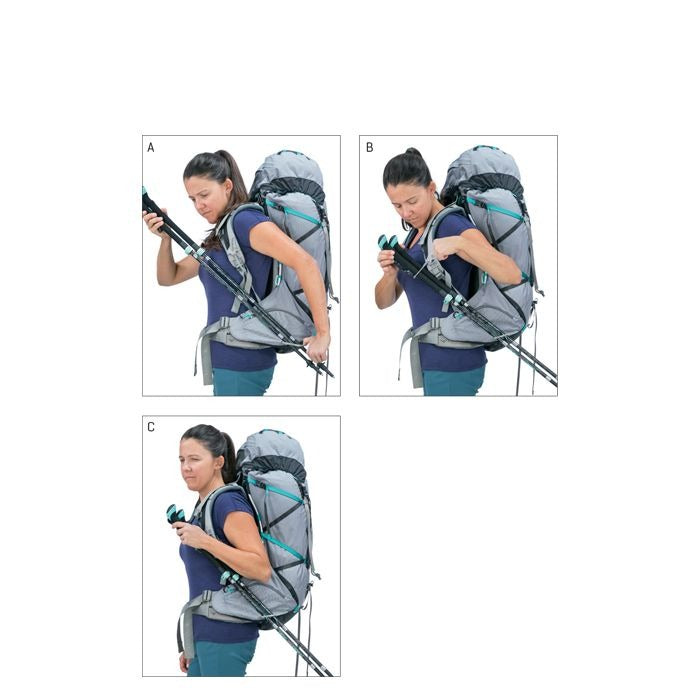 A

B

C