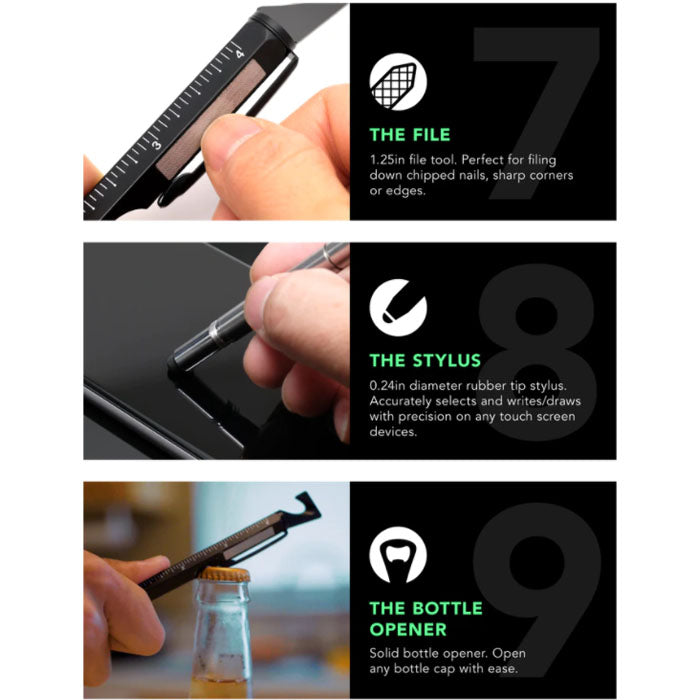 7

THE FILE

1.25in file tool. Perfect for filing down chipped nails, sharp corners or edges.

8

THE STYLUS

0.24in diameter rubber tip stylus. Accurately selects and writes/draws with precision on any touch screen devices.

9

THE BOTTLE OPENER

Solid bottle opener. Open any bottle cap with ease.