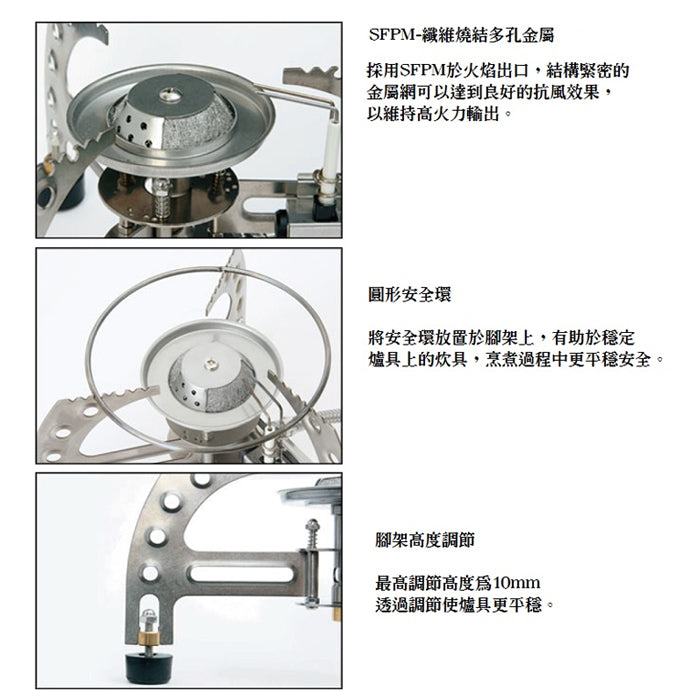 SFPM-纖維燒結多孔金屬

採用SFPM於火焰出口，結構緊密的金屬網可以達到良好的抗風效果，以維持高火力輸出。

圓形安全環

將安全環放置於腳架上，有助於穩定爐具上的炊具，烹煮過程中更平穩安全。

腳架高度調節

最高調節高度爲10mm
透過調節使爐具更平穩。